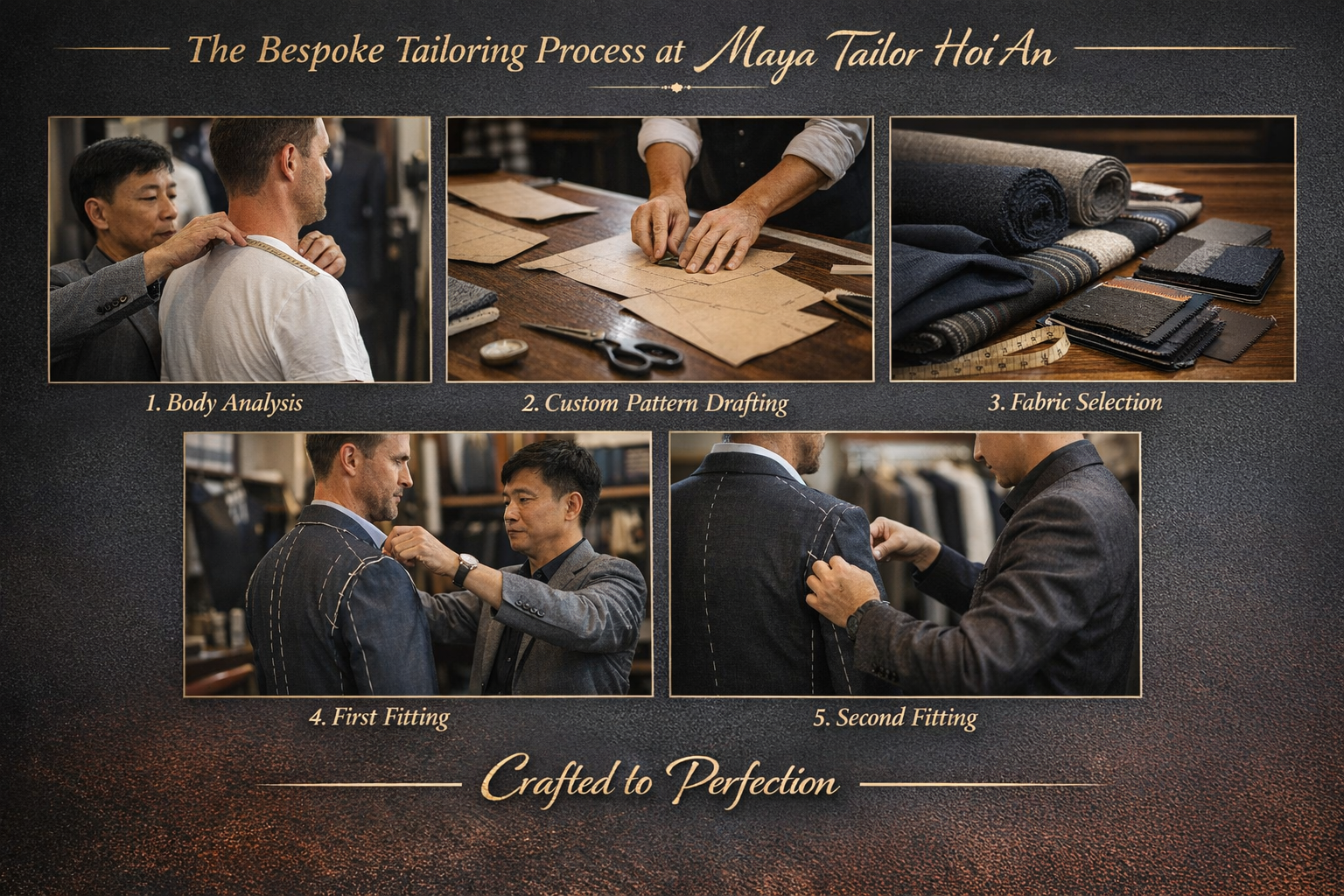 The Bespoke Tailoring Process at Maya Tailor Hoi An

1. Body Analysis

2. Custom Pattern Drafting

3. Fabric Selection

4. First Fitting

5. Second Fitting

Crafted to Perfection